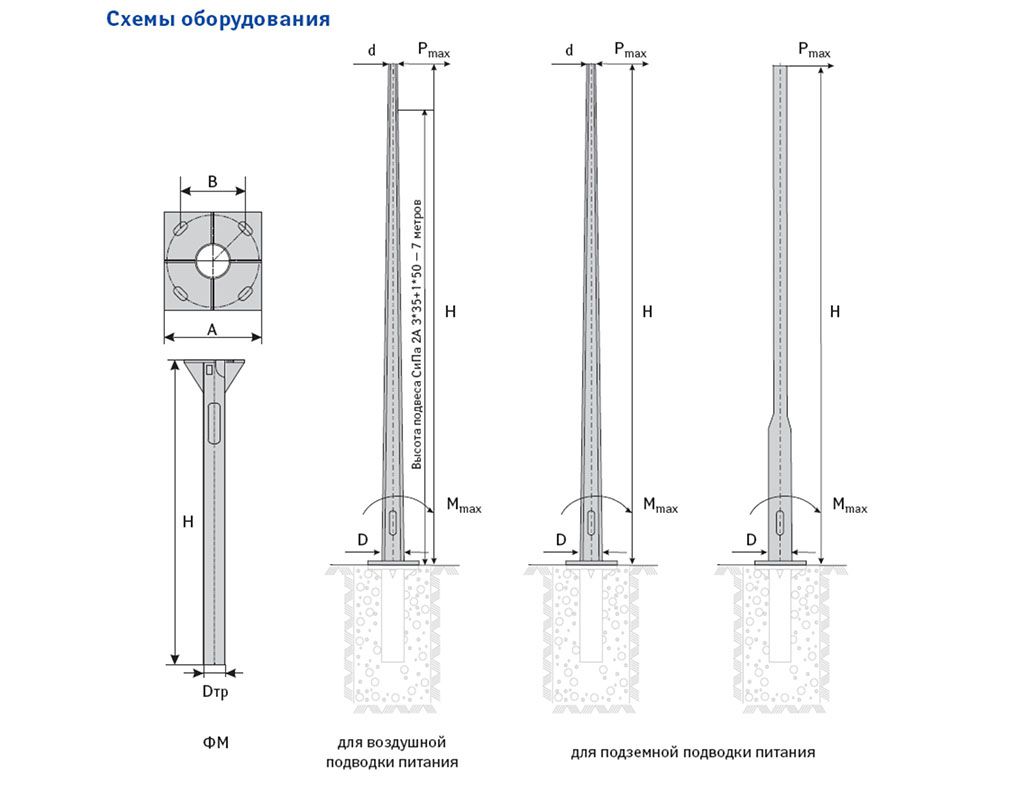 Схемы оборудования

B

A

H

Dтр

ФМ

d

$P_{max}$

Высота подвеса СиПа 2А 3*35+1*50 – 7 метров

H

$M_{max}$

D

для воздушной подводки питания

d

$P_{max}$

H

$M_{max}$

D

$P_{max}$

H

$M_{max}$

D

для подземной подводки питания