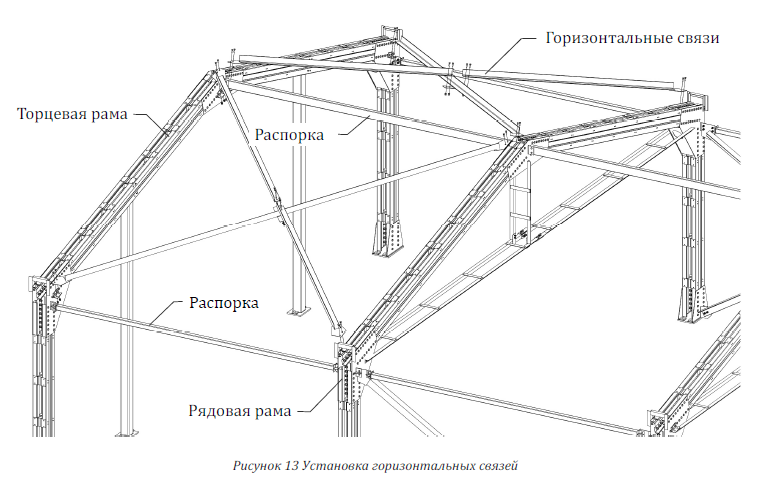 Горизонтальные связи

Торцевая рама

Распорка

Распорка

Рядовая рама

Рисунок 13 Установка горизонтальных связей