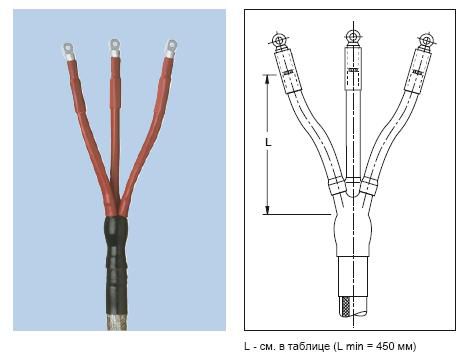 L

L - см. в таблице (L min = 450 мм)