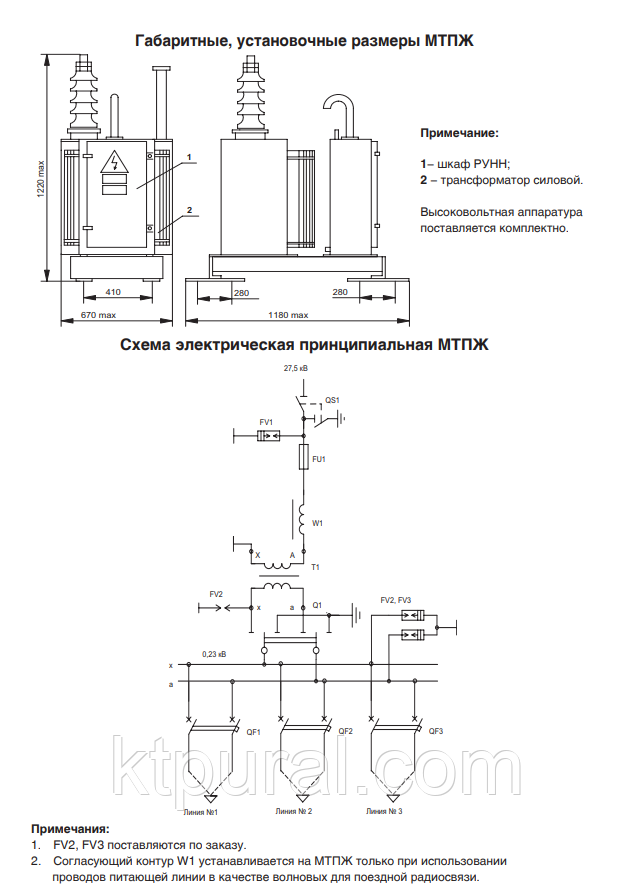 Габаритные, установочные размеры МТПЖ

1220 max

1

2

410

670 max

280

280

1180 max

Примечание:

1– шкаф РУНН;
2 – трансформатор силовой.

Высоковольтная аппаратура поставляется комплектно.

Схема электрическая принципиальная МТПЖ

27,5 кВ

QS1

FV1

FU1

W1

X

A

T1

FV2

x

a

Q1

FV2, FV3

0,23 кВ

x

a

QF1

QF2

QF3

Линия №1

Линия № 2

Линия № 3

ktpural.com

Примечания:
1. FV2, FV3 поставляются по заказу.
2. Согласующий контур W1 устанавливается на МТПЖ только при использовании проводов питающей линии в качестве волновых для поездной радиосвязи.