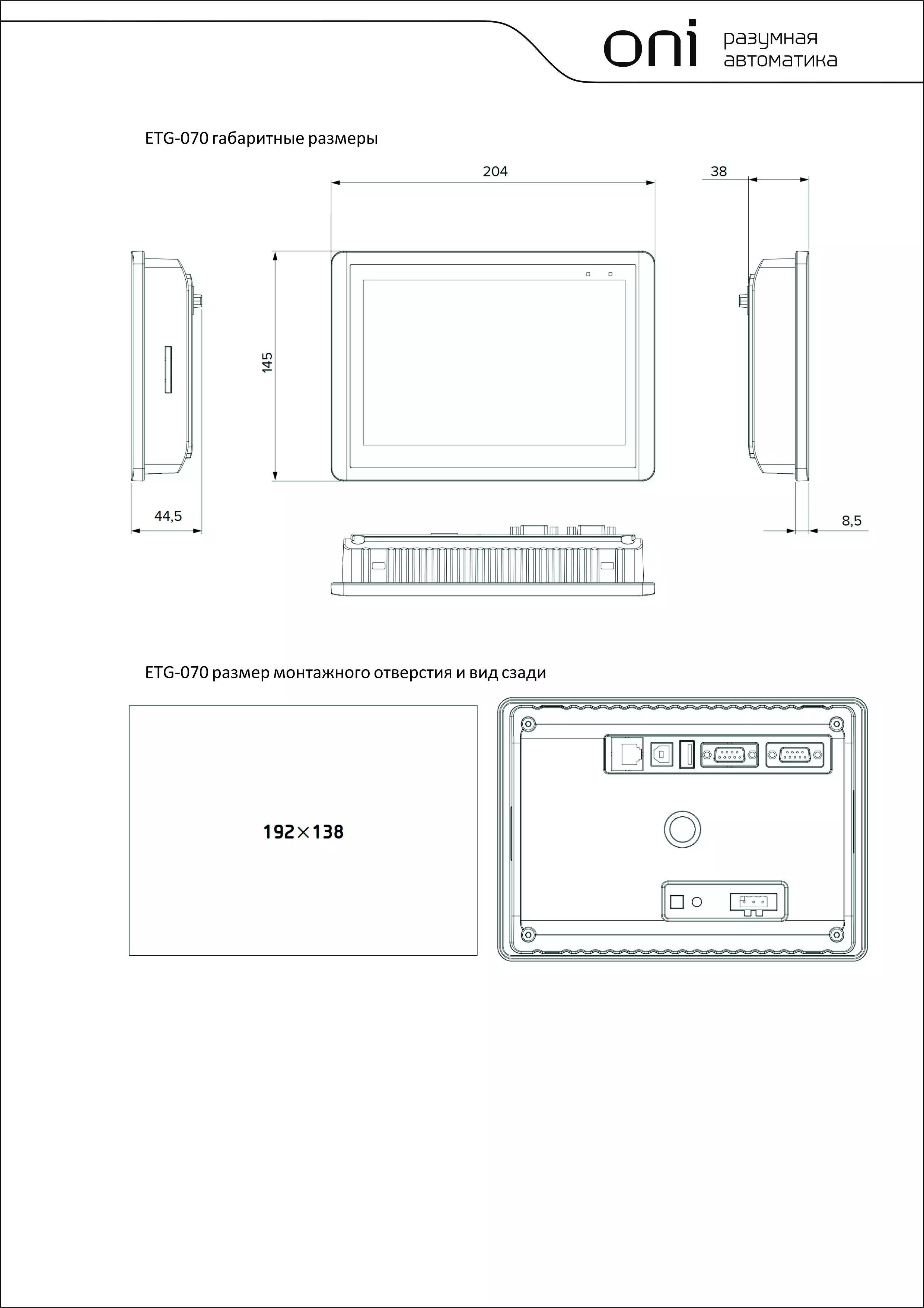 oni разумная автоматика

ETG-070 габаритные размеры

204

38

145

44,5

8,5

ETG-070 размер монтажного отверстия и вид сзади

192×138