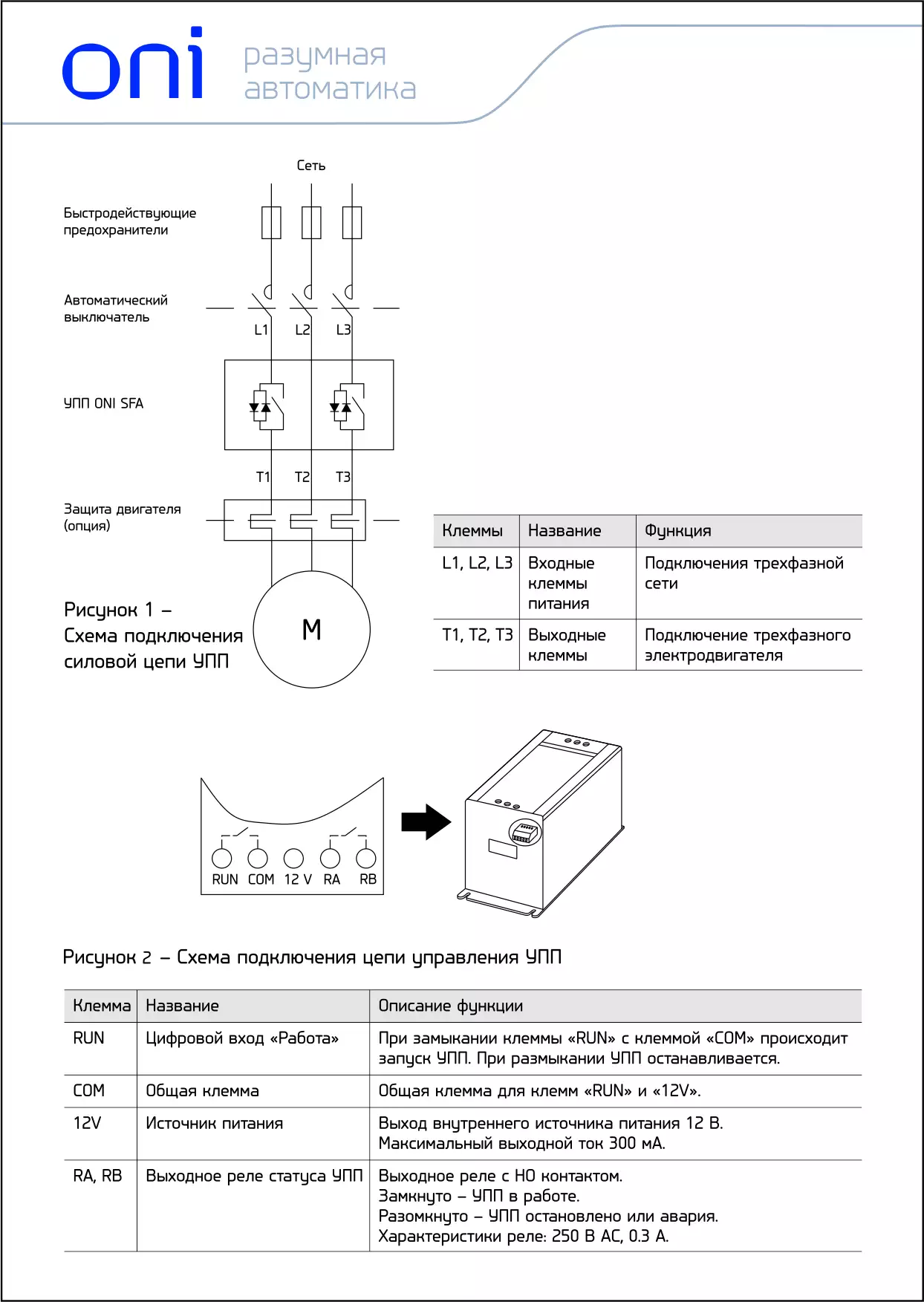 oni разумная автоматика

Сеть

Быстродействующие предохранители

Автоматический выключатель

L1 L2 L3

УПП ONI SFA

T1 T2 T3

Защита двигателя (опция)

M

Рисунок 1 – Схема подключения силовой цепи УПП

| Клеммы | Название | Функция |
|---|---|---|
| L1, L2, L3 | Входные клеммы питания | Подключения трехфазной сети |
| T1, T2, T3 | Выходные клеммы | Подключение трехфазного электродвигателя |

RUN COM 12 V RA RB

Рисунок 2 – Схема подключения цепи управления УПП

| Клемма | Название | Описание функции |
|---|---|---|
| RUN | Цифровой вход «Работа» | При замыкании клеммы «RUN» с клеммой «COM» происходит запуск УПП. При размыкании УПП останавливается. |
| COM | Общая клемма | Общая клемма для клемм «RUN» и «12V». |
| 12V | Источник питания | Выход внутреннего источника питания 12 В. Максимальный выходной ток 300 мА. |
| RA, RB | Выходное реле статуса УПП | Выходное реле с НО контактом. Замкнуто – УПП в работе. Разомкнуто – УПП остановлено или авария. Характеристики реле: 250 В AC, 0.3 А. |